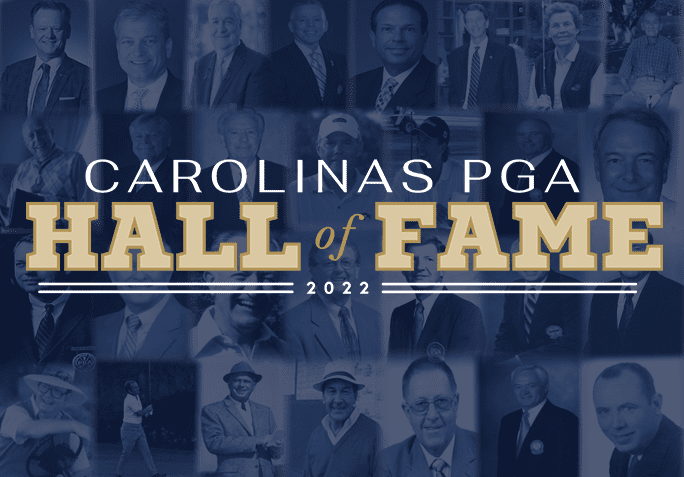 CAROLINAS PGA
HALL of FAME
2022